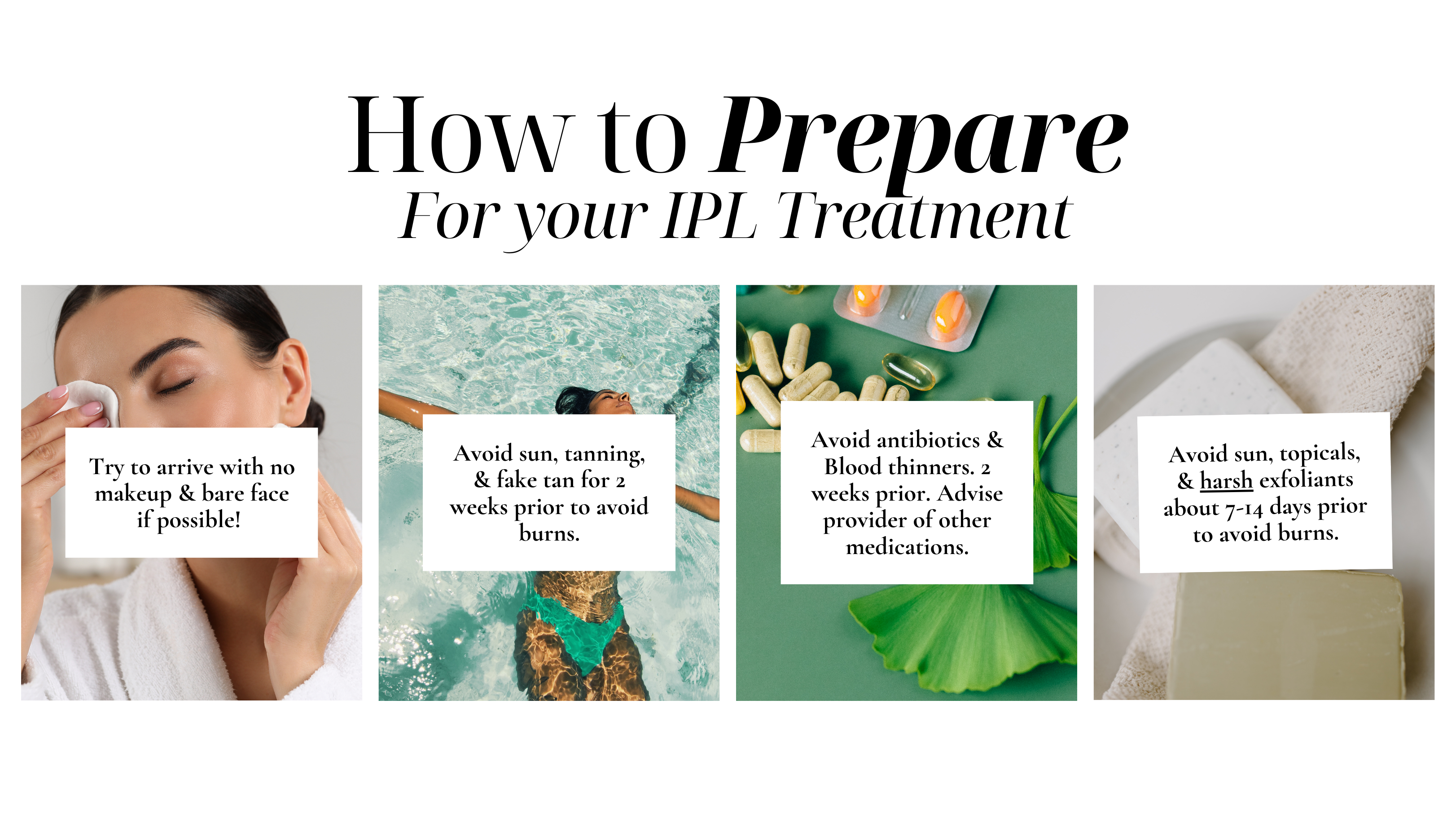 How to Prepare
For your IPL Treatment

Try to arrive with no makeup & bare face if possible!

Avoid sun, tanning, & fake tan for 2 weeks prior to avoid burns.

Avoid antibiotics & Blood thinners. 2 weeks prior. Advise provider of other medications.

Avoid sun, topicals, & harsh exfoliants about 7-14 days prior to avoid burns.